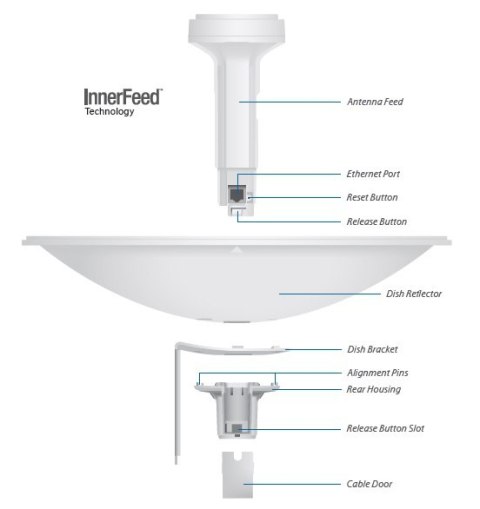 InnerFeed™
Technology

Antenna Feed

Ethernet Port

Reset Button

Release Button

Dish Reflector

Dish Bracket

Alignment Pins

Rear Housing

Release Button Slot

Cable Door