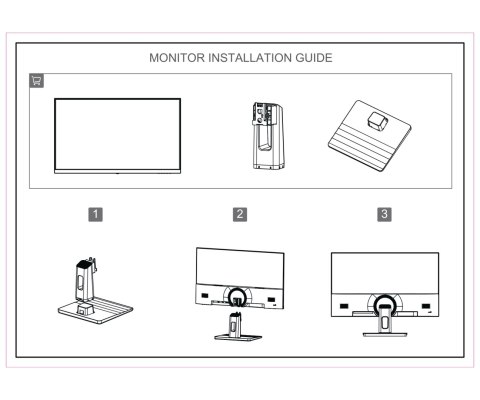 MONITOR INSTALLATION GUIDE

1

2

3