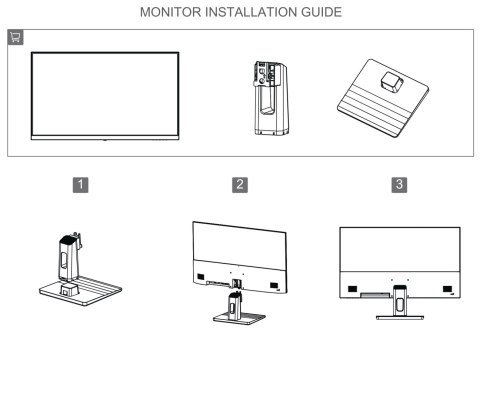 MONITOR INSTALLATION GUIDE

1

2

3