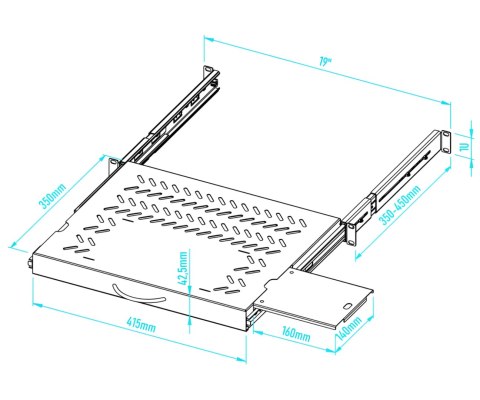 19"

1U

350mm

350-450mm

42,5mm

415mm

160mm

140mm