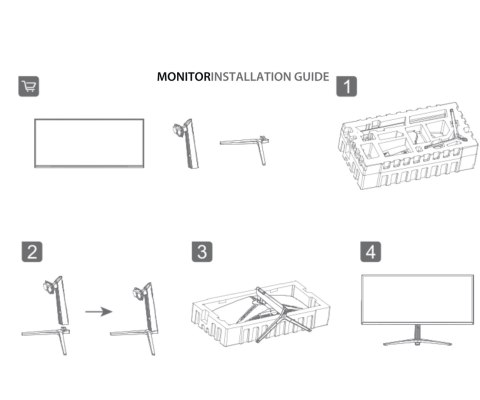 MONITORINSTALLATION GUIDE

1

2

3

4