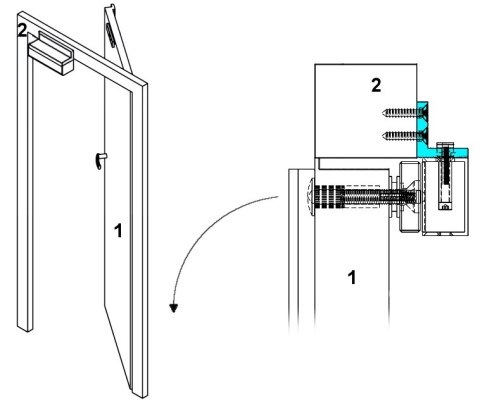 2

1

2

1