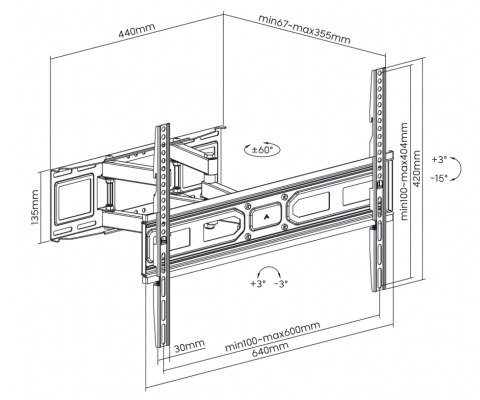 440mm
min67~max355mm
±60°
135mm
min100~max404mm
420mm
+3°
-15°
+3°
-3°
30mm
min100~max600mm
640mm