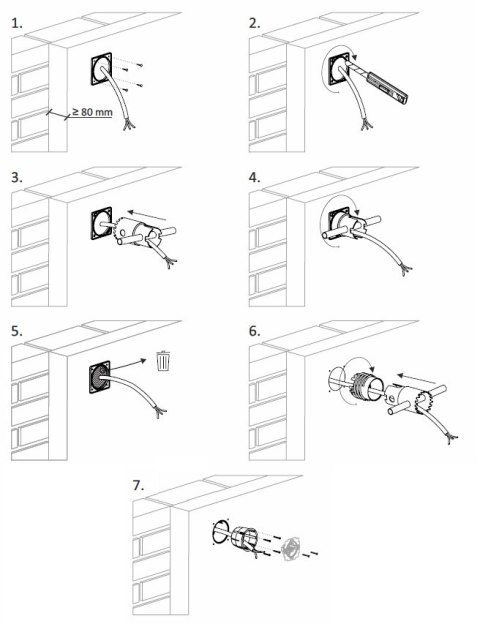 1.

≥ 80 mm

2.

3.

4.

5.

6.

7.