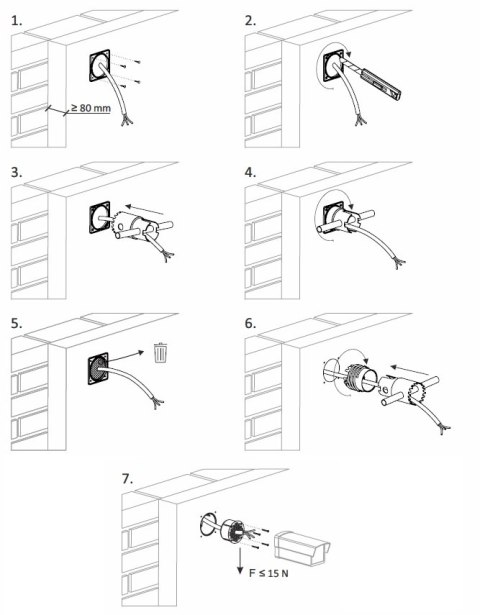 1.

≥ 80 mm

2.

3.

4.

5.

6.

7.

F ≤ 15 N